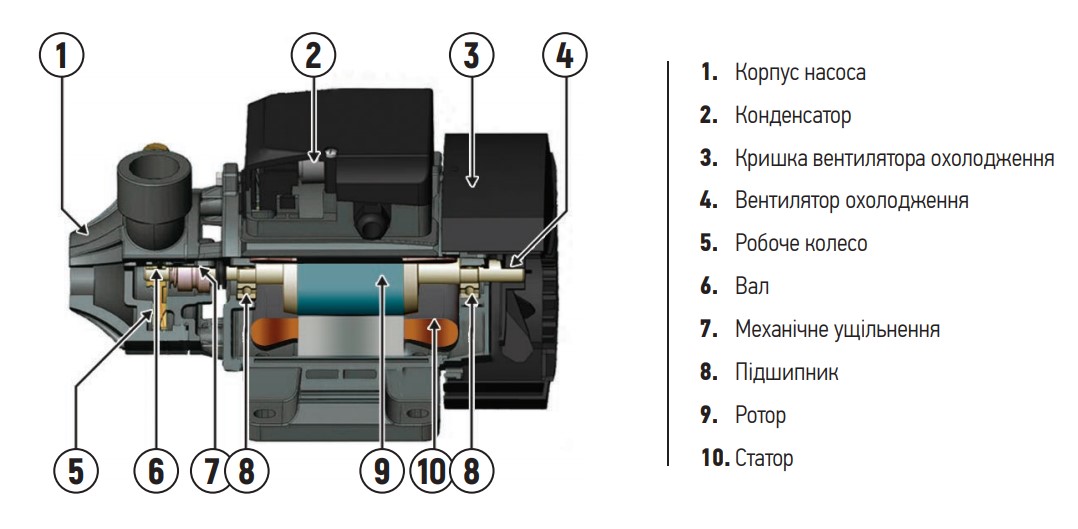 1
2
3
4
5
6
7
8
9
10
8

1. Корпус насоса
2. Конденсатор
3. Кришка вентилятора охолодження
4. Вентилятор охолодження
5. Робоче колесо
6. Вал
7. Механічне ущільнення
8. Підшипник
9. Ротор
10. Статор