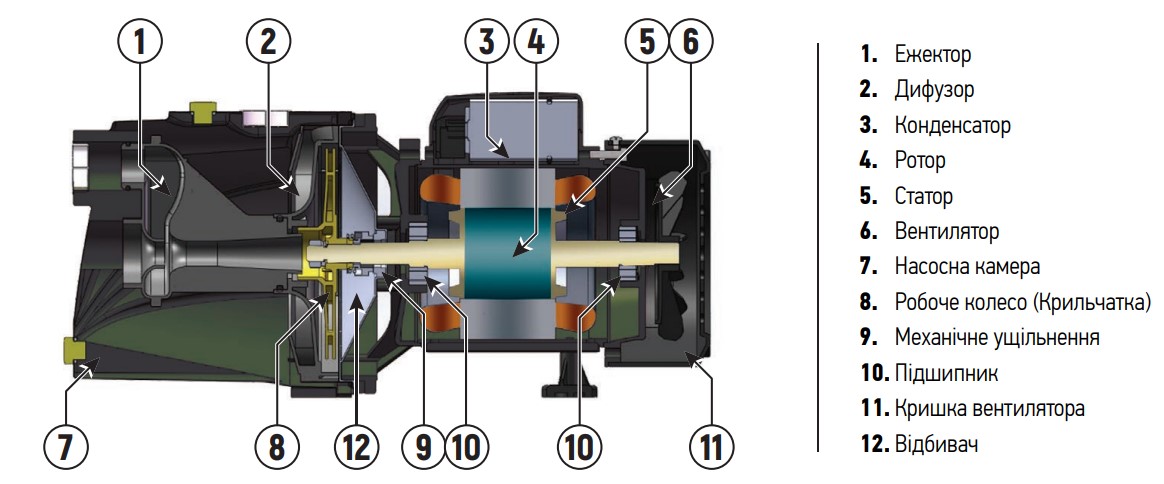 1
2
3
4
5
6
7
8
12
9
10
10
11

1. Ежектор
2. Дифузор
3. Конденсатор
4. Ротор
5. Статор
6. Вентилятор
7. Насосна камера
8. Робоче колесо (Крильчатка)
9. Механічне ущільнення
10. Підшипник
11. Кришка вентилятора
12. Відбивач