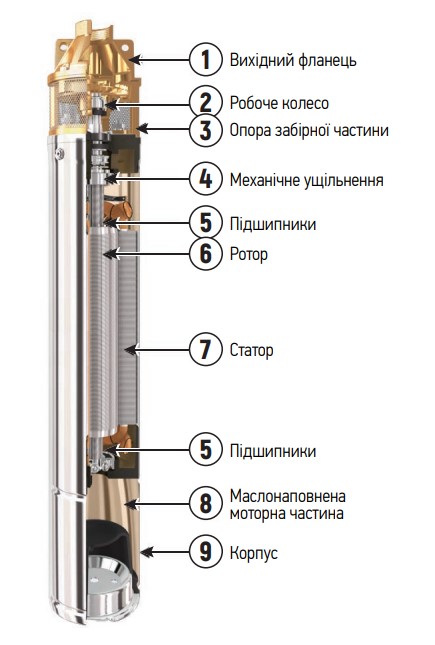 1 Вихідний фланець
2 Робоче колесо
3 Опора забірної частини
4 Механічне ущільнення
5 Підшипники
6 Ротор
7 Статор
5 Підшипники
8 Маслонаповнена моторна частина
9 Корпус