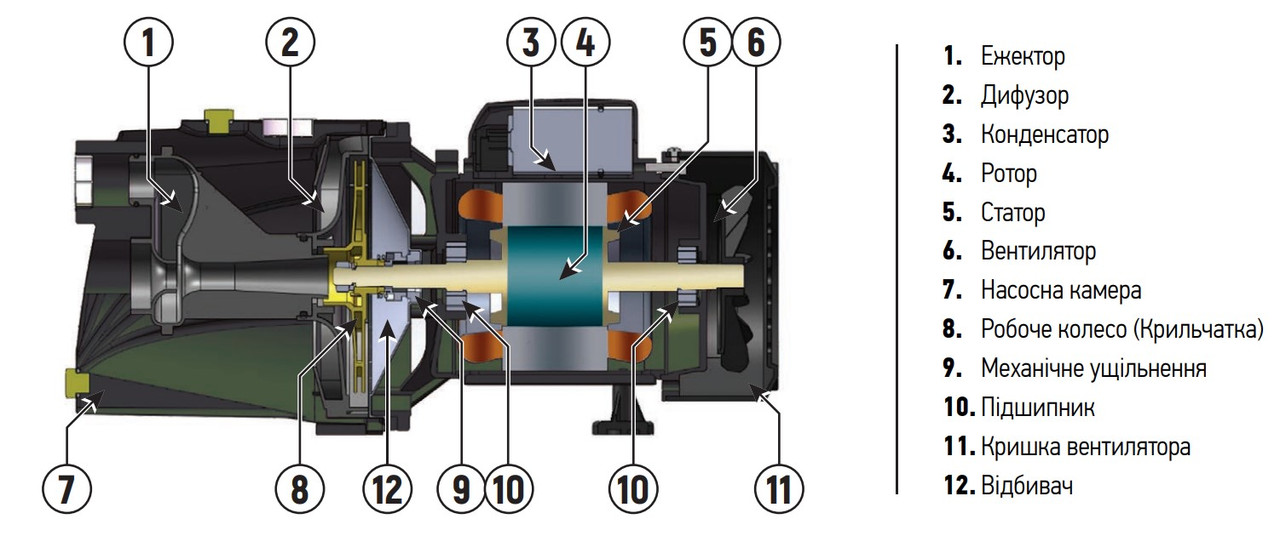 1
2
3
4
5
6
7
8
12
9
10
10
11

1. Ежектор
2. Дифузор
3. Конденсатор
4. Ротор
5. Статор
6. Вентилятор
7. Насосна камера
8. Робоче колесо (Крильчатка)
9. Механічне ущільнення
10. Підшипник
11. Кришка вентилятора
12. Відбивач