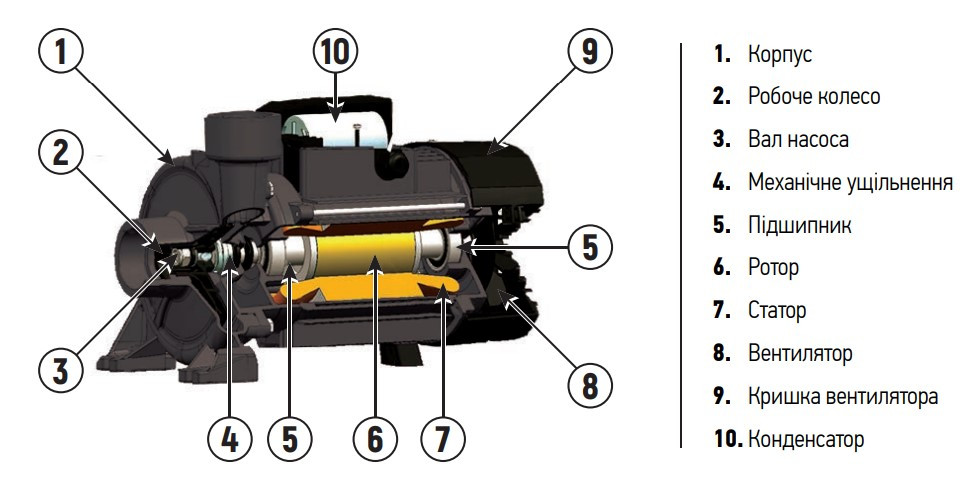 1
10
9
2
5
3
8
4
5
6
7

1. Корпус
2. Робоче колесо
3. Вал насоса
4. Механічне ущільнення
5. Підшипник
6. Ротор
7. Статор
8. Вентилятор
9. Кришка вентилятора
10. Конденсатор