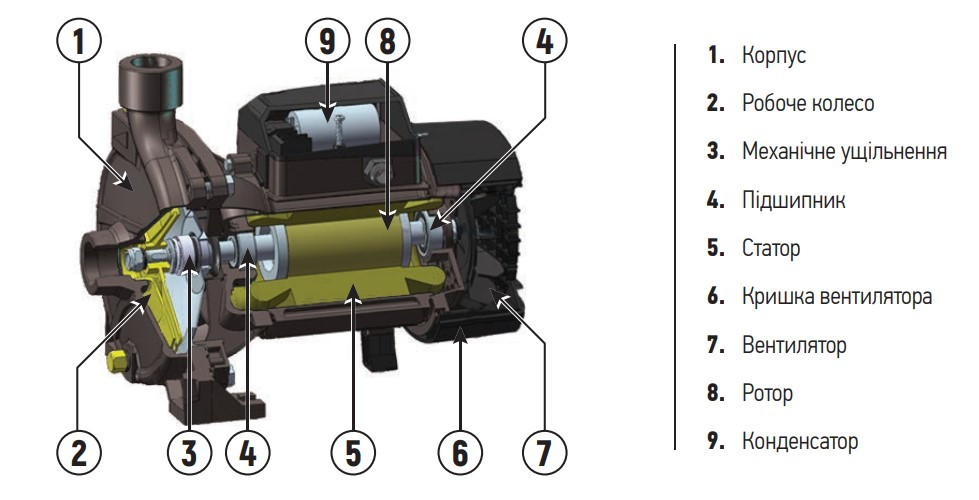 1
9
8
4
2
3
4
5
6
7

1. Корпус
2. Робоче колесо
3. Механічне ущільнення
4. Підшипник
5. Статор
6. Кришка вентилятора
7. Вентилятор
8. Ротор
9. Конденсатор