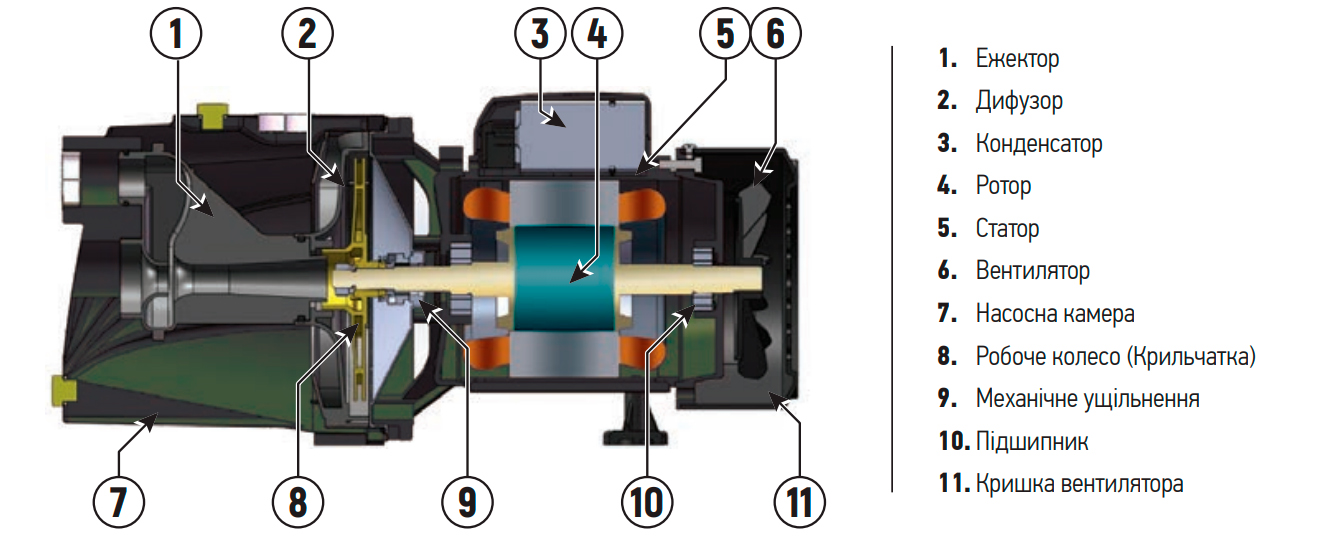 1 2 3 4 5 6

7 8 9 10 11

1. Ежектор
2. Дифузор
3. Конденсатор
4. Ротор
5. Статор
6. Вентилятор
7. Насосна камера
8. Робоче колесо (Крильчатка)
9. Механічне ущільнення
10. Підшипник
11. Кришка вентилятора