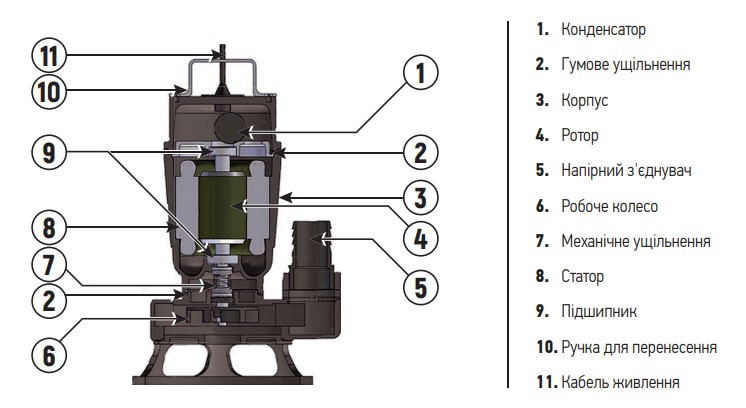 11
10
9
8
7
2
6
1
2
3
4
5

1. Конденсатор
2. Гумове ущільнення
3. Корпус
4. Ротор
5. Напірний з'єднувач
6. Робоче колесо
7. Механічне ущільнення
8. Статор
9. Підшипник
10. Ручка для перенесення
11. Кабель живлення