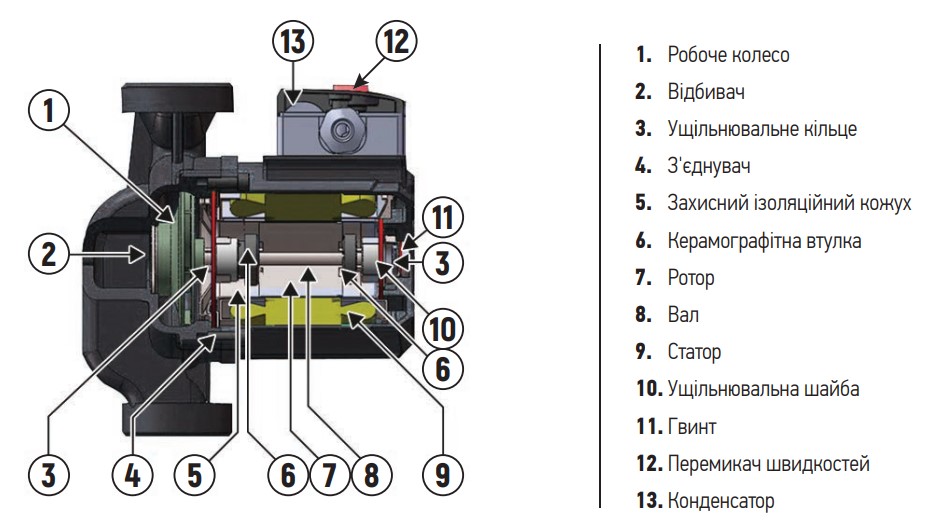 13
12
1
11
2
3
10
6
3
4
5
6
7
8
9

1. Робоче колесо
2. Відбивач
3. Ущільнювальне кільце
4. З'єднувач
5. Захисний ізоляційний кожух
6. Керамографітна втулка
7. Ротор
8. Вал
9. Статор
10. Ущільнювальна шайба
11. Гвинт
12. Перемикач швидкостей
13. Конденсатор