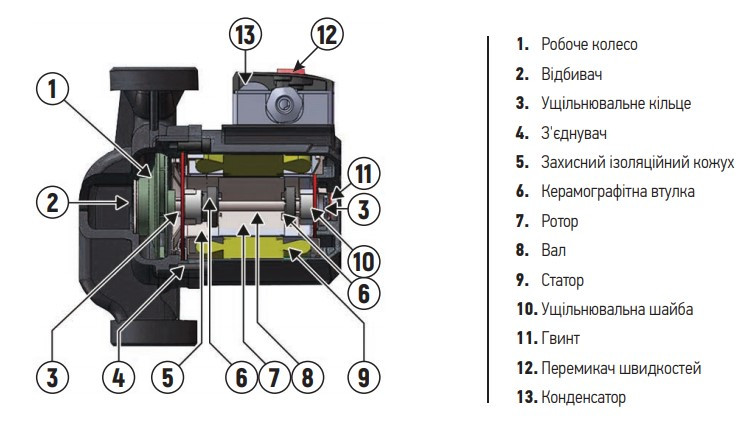 13 12
1
11
2
3
10
6
3 4 5 6 7 8 9

1. Робоче колесо
2. Відбивач
3. Ущільнювальне кільце
4. З'єднувач
5. Захисний ізоляційний кожух
6. Керамографітна втулка
7. Ротор
8. Вал
9. Статор
10. Ущільнювальна шайба
11. Гвинт
12. Перемикач швидкостей
13. Конденсатор