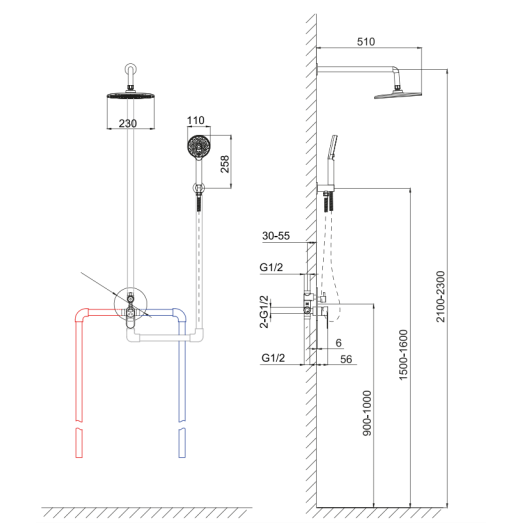 230
110
258
510
30-55
G1/2
2-G1/2
6
G1/2
56
900-1000
1500-1600
2100-2300