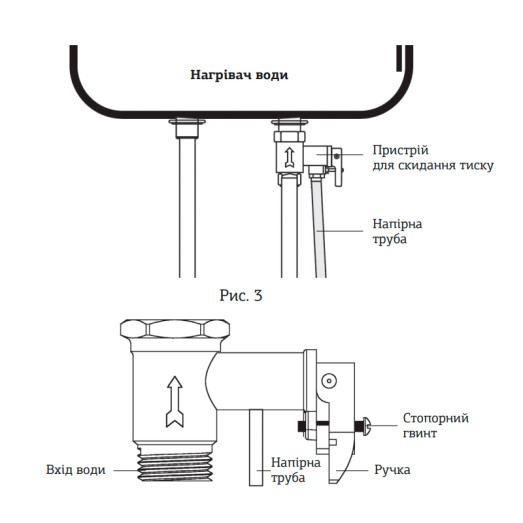 Нагрівач води

Пристрій для скидання тиску

Напірна труба

Рис. 3

Стопорний гвинт

Вхід води

Напірна труба

Ручка