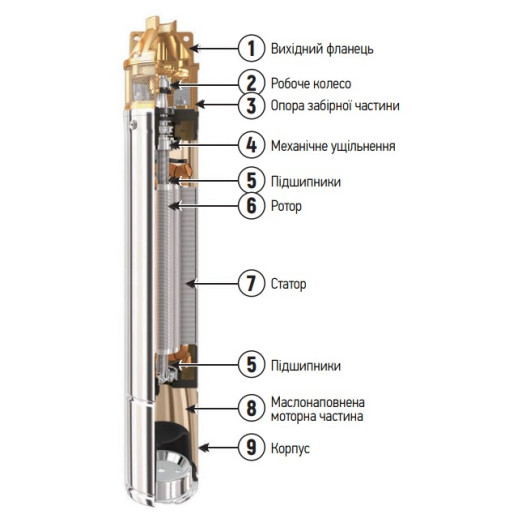 1 Вихідний фланець
2 Робоче колесо
3 Опора забірної частини
4 Механічне ущільнення
5 Підшипники
6 Ротор
7 Статор
5 Підшипники
8 Маслонаповнена моторна частина
9 Корпус