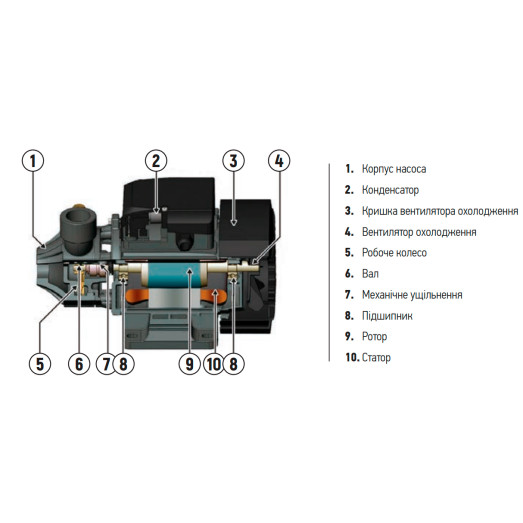 1
2
3
4
5
6
7
8
9
10
8

1. Корпус насоса
2. Конденсатор
3. Кришка вентилятора охолодження
4. Вентилятор охолодження
5. Робоче колесо
6. Вал
7. Механічне ущільнення
8. Підшипник
9. Ротор
10. Статор