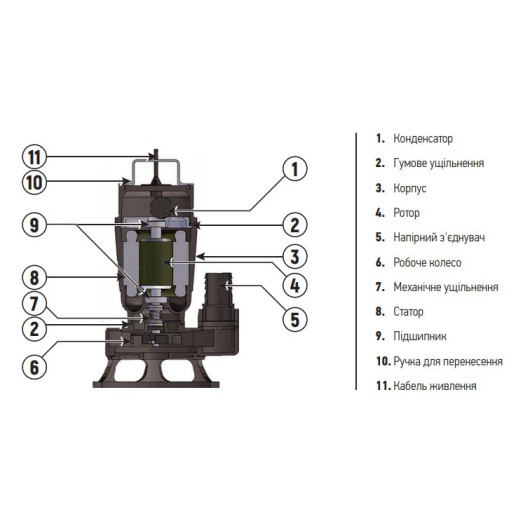 11
10
9
8
7
2
6
1
2
3
4
5

1. Конденсатор
2. Гумове ущільнення
3. Корпус
4. Ротор
5. Напірний з'єднувач
6. Робоче колесо
7. Механічне ущільнення
8. Статор
9. Підшипник
10. Ручка для перенесення
11. Кабель живлення