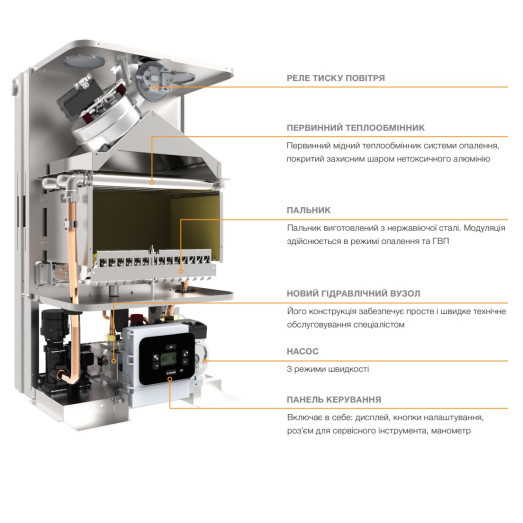 РЕЛЕ ТИСКУ ПОВІТРЯ

ПЕРВИННИЙ ТЕПЛООБМІННИК

Первинний мідний теплообмінник системи опалення, покритий захисним шаром нетоксичного алюмінію

ПАЛЬНИК

Пальник виготовлений з нержавіючої сталі. Модуляція здійснюється в режимі опалення та ГВП

НОВИЙ ГІДРАВЛІЧНИЙ ВУЗОЛ

Його конструкція забезпечує просте і швидке технічне обслуговування спеціалістом

НАСОС

3 режими швидкості

ПАНЕЛЬ КЕРУВАННЯ

Включає в себе: дисплей, кнопки налаштування, роз'єм для сервісного інструмента, манометр